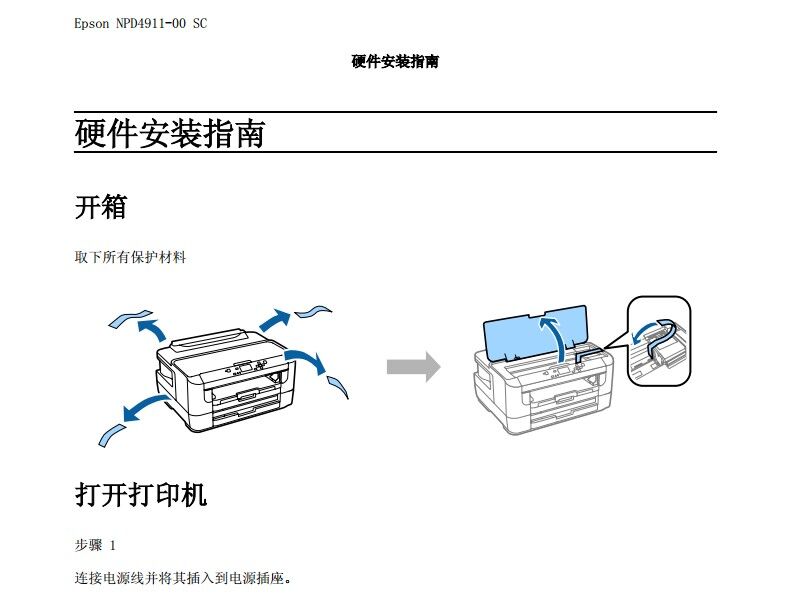 Epson NPD4911-00 SC

硬件安装指南

硬件安装指南

开箱

取下所有保护材料

打开打印机

步骤 1

连接电源线并将其插入到电源插座。