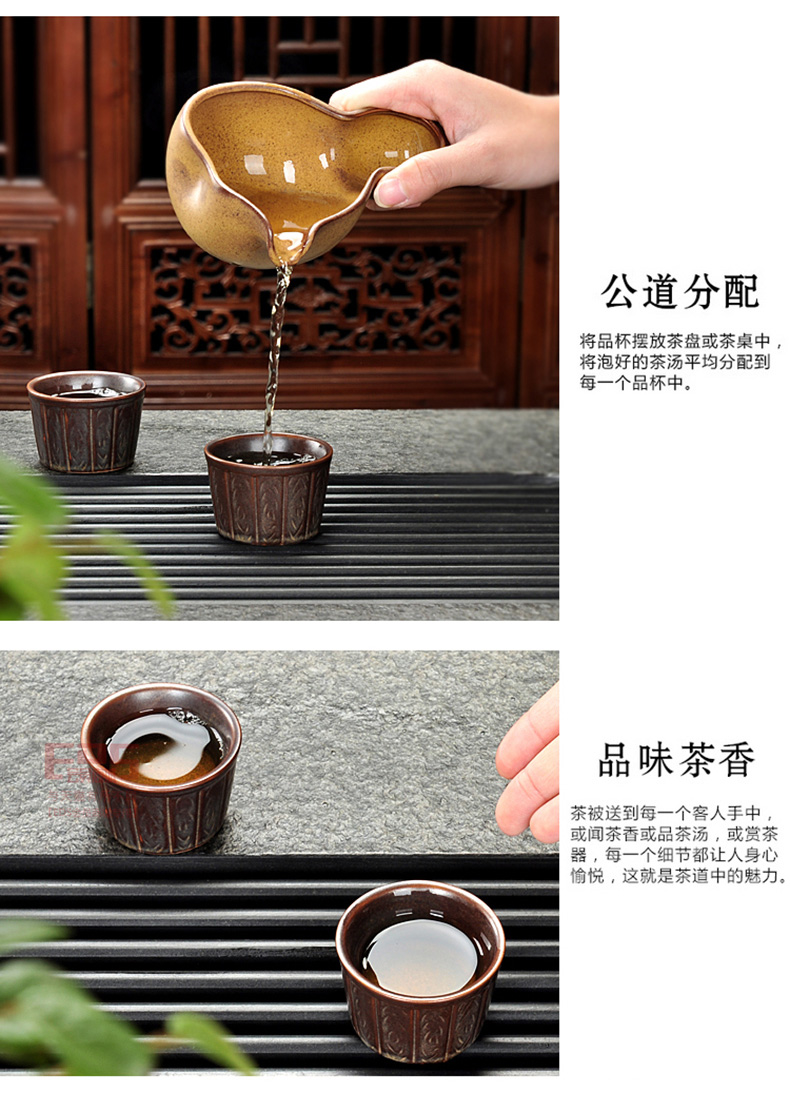 公道分配

将品杯摆放茶盘或茶桌中，将泡好的茶汤平均分配到每一个品杯中。

品味茶香

茶被送到每一个客人手中，或闻茶香或品茶汤，或赏茶器，每一个细节都让人身心愉悦，这就是茶道中的魅力。