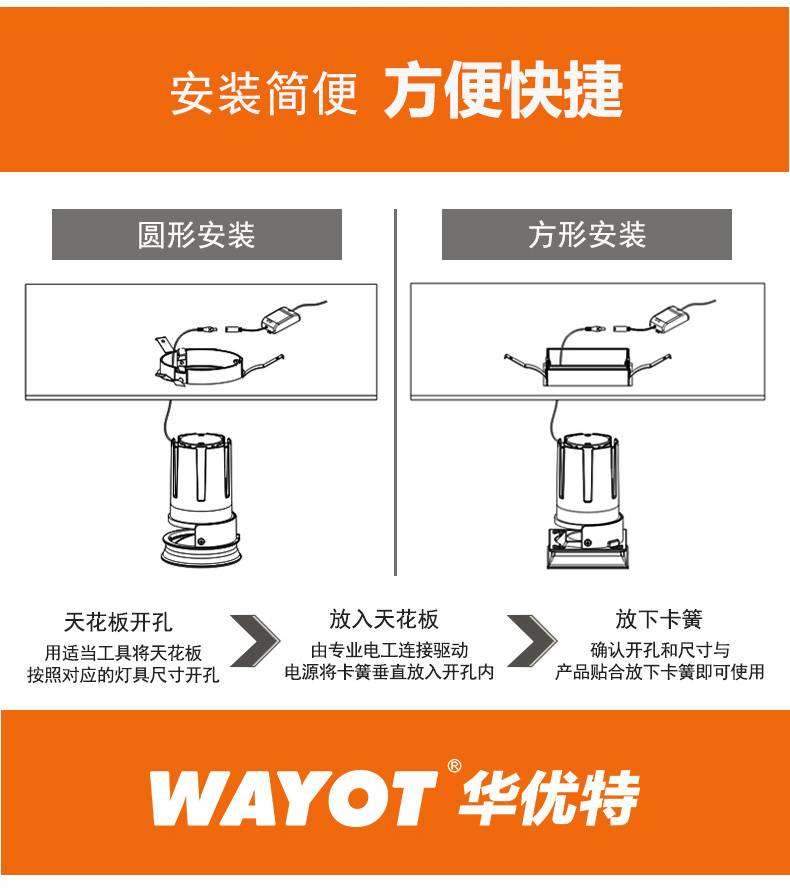 安装简便 方便快捷

圆形安装

方形安装

天花板开孔
用适当工具将天花板按照对应的灯具尺寸开孔

放入天花板
由专业电工连接驱动电源将卡簧垂直放入开孔内

放下卡簧
确认开孔和尺寸与产品贴合放下卡簧即可使用

WAYOT® 华优特