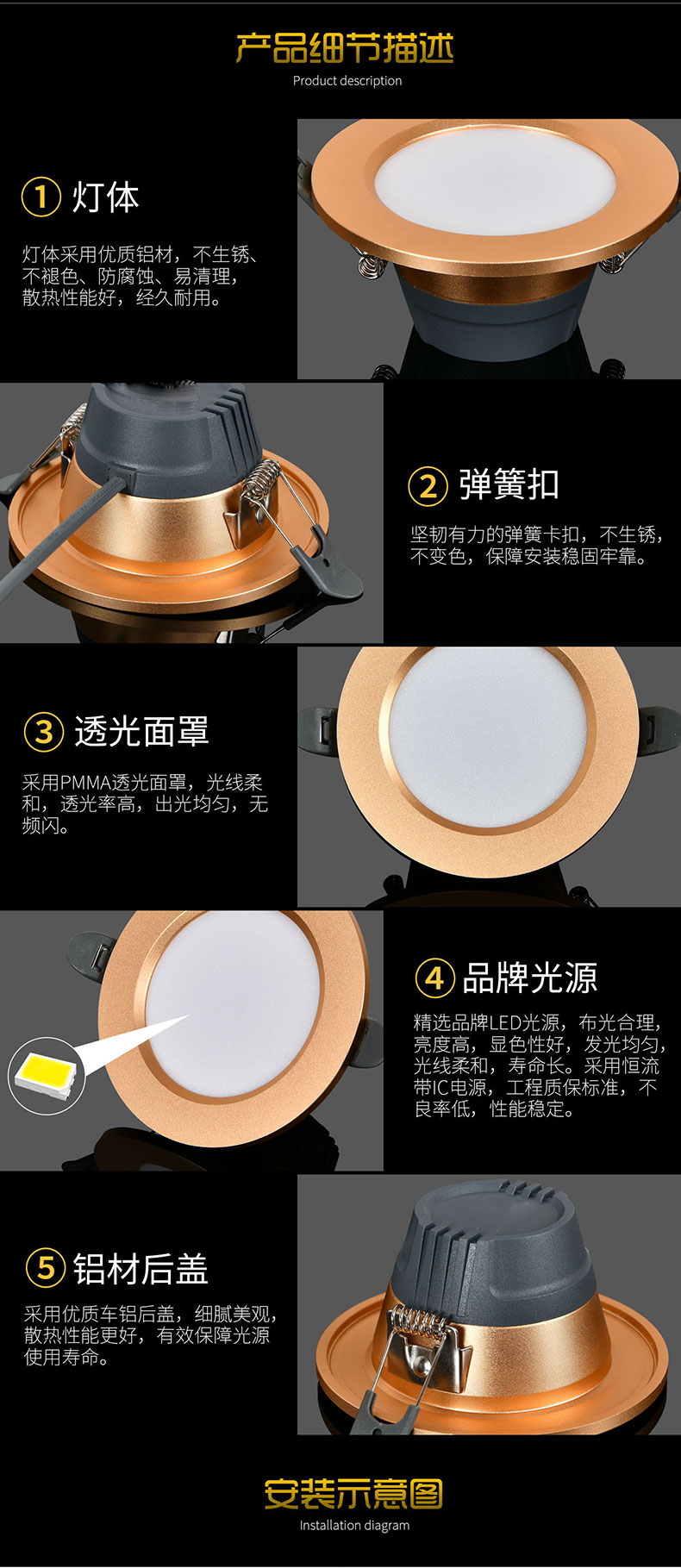 产品细节描述
Product description

① 灯体

灯体采用优质铝材，不生锈、不褪色、防腐蚀、易清理，散热性能好，经久耐用。

② 弹簧扣

坚韧有力的弹簧卡扣，不生锈，不变色，保障安装稳固牢靠。

③ 透光面罩

采用PMMA透光面罩，光线柔和，透光率高，出光均匀，无频闪。

④ 品牌光源

精选品牌LED光源，布光合理，亮度高，显色性好，发光均匀，光线柔和，寿命长。采用恒流带IC电源，工程质保标准，不良率低，性能稳定。

⑤ 铝材后盖

采用优质车铝后盖，细腻美观，散热性能更好，有效保障光源使用寿命。

安装示意图
Installation diagram